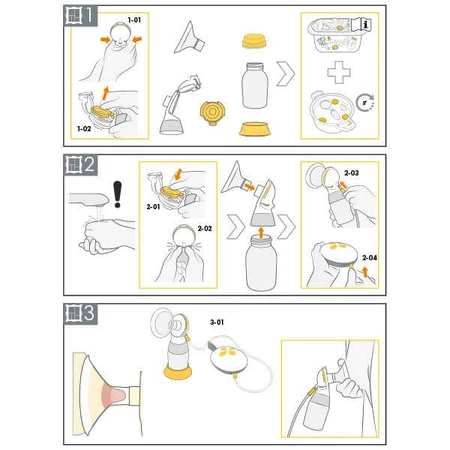 1
1-01
1-02
i
5'
2
2-01
2-02
2-03
2-04
3
3-01