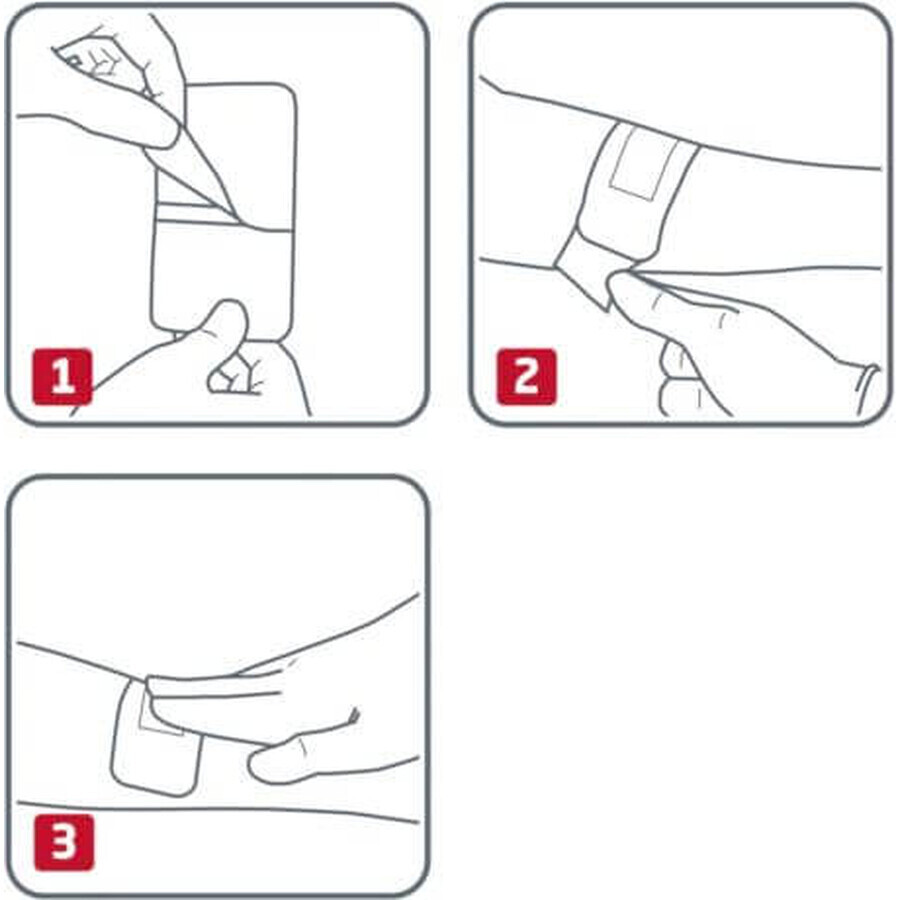 1

2

3