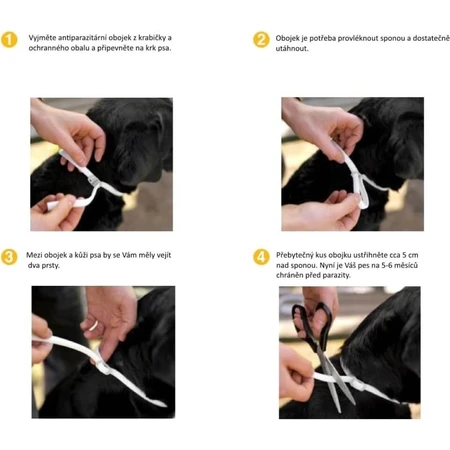 1 Vyjměte antiparazitární obojek z krabičky a ochranného obalu a připevněte na krk psa.

2 Obojek je potřeba provléknout sponou a dostatečně utáhnout.

3 Mezi obojek a kůži psa by se Vám měly vejít dva prsty.

4 Přebytečný kus obojku ustřihněte cca 5 cm nad sponou. Nyní je Váš pes na 5-6 měsíců chráněn před parazity.