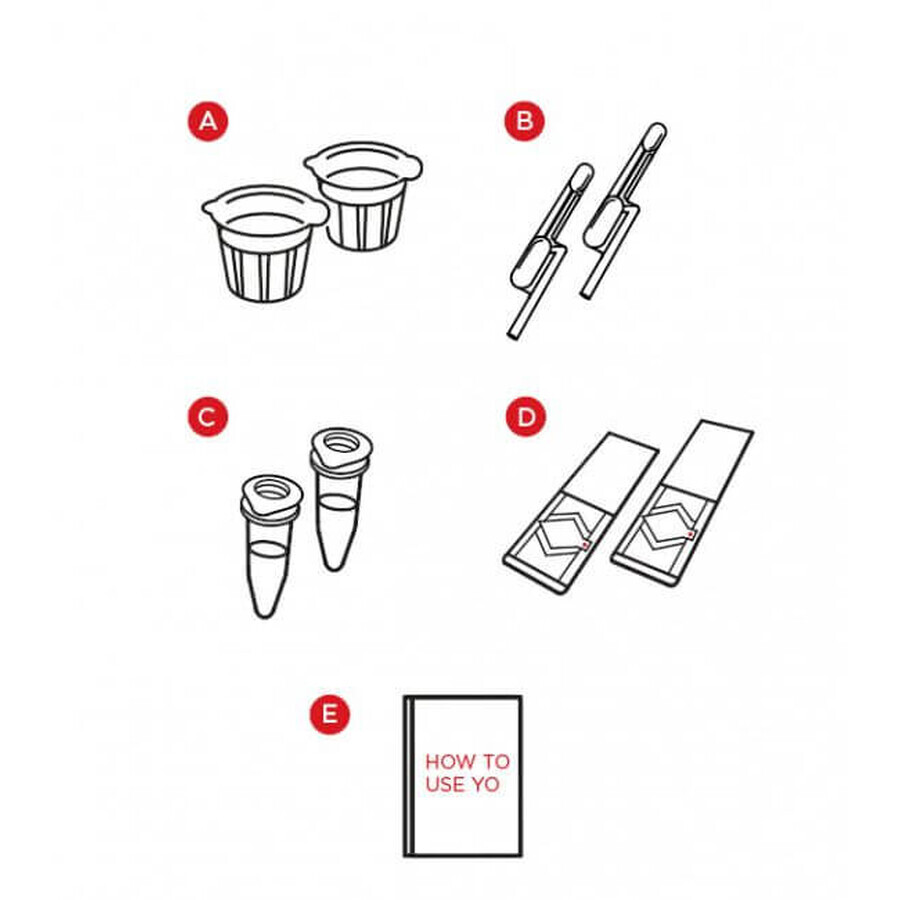 A

B

C

D

E

HOW TO USE YO