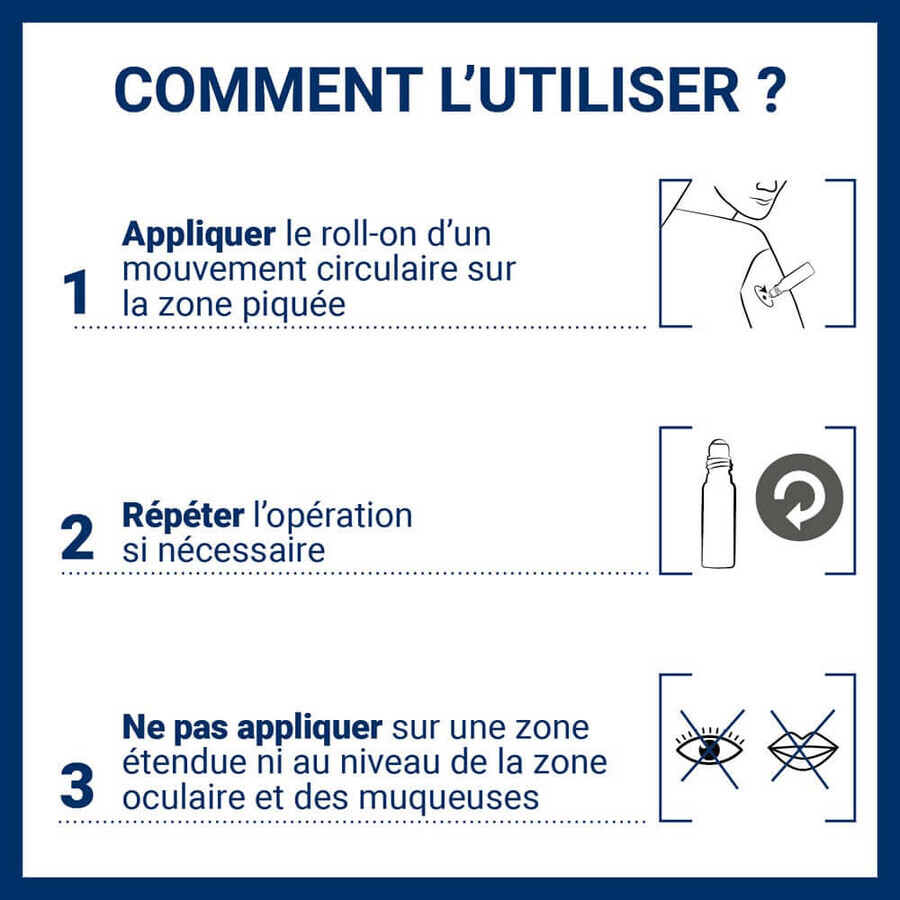 COMMENT L'UTILISER ?

1 Appliquer le roll-on d'un mouvement circulaire sur la zone piquée

2 Répéter l'opération si nécessaire

3 Ne pas appliquer sur une zone étendue ni au niveau de la zone oculaire et des muqueuses