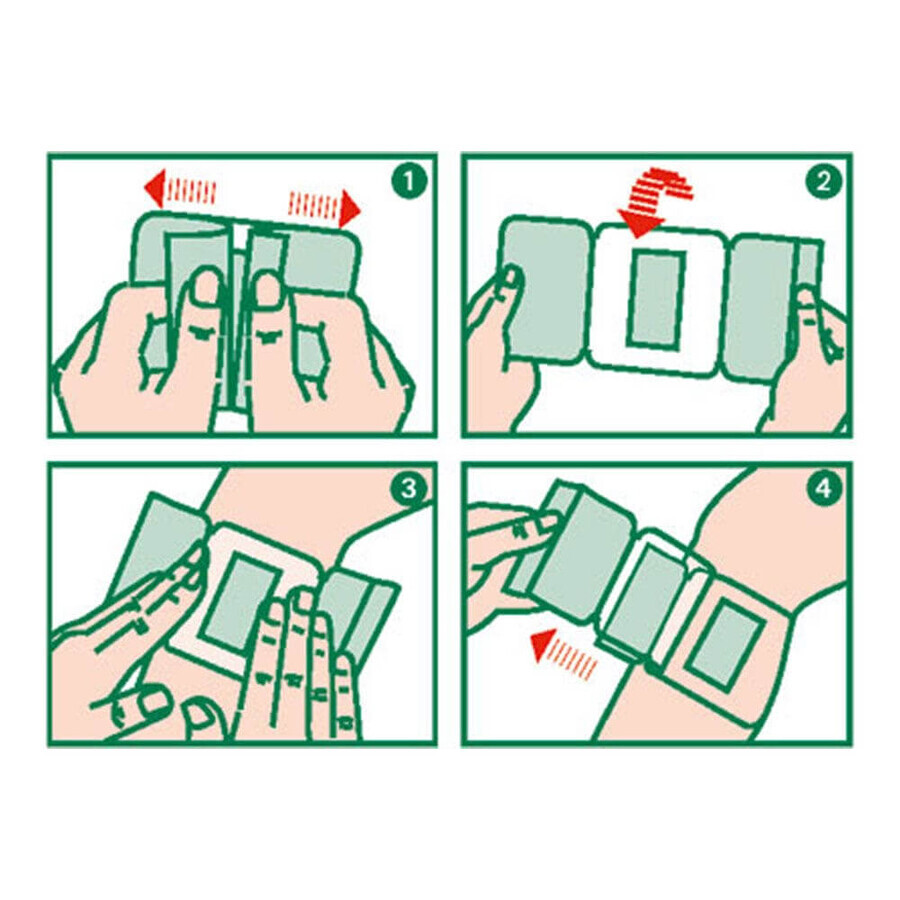 1
2
3
4