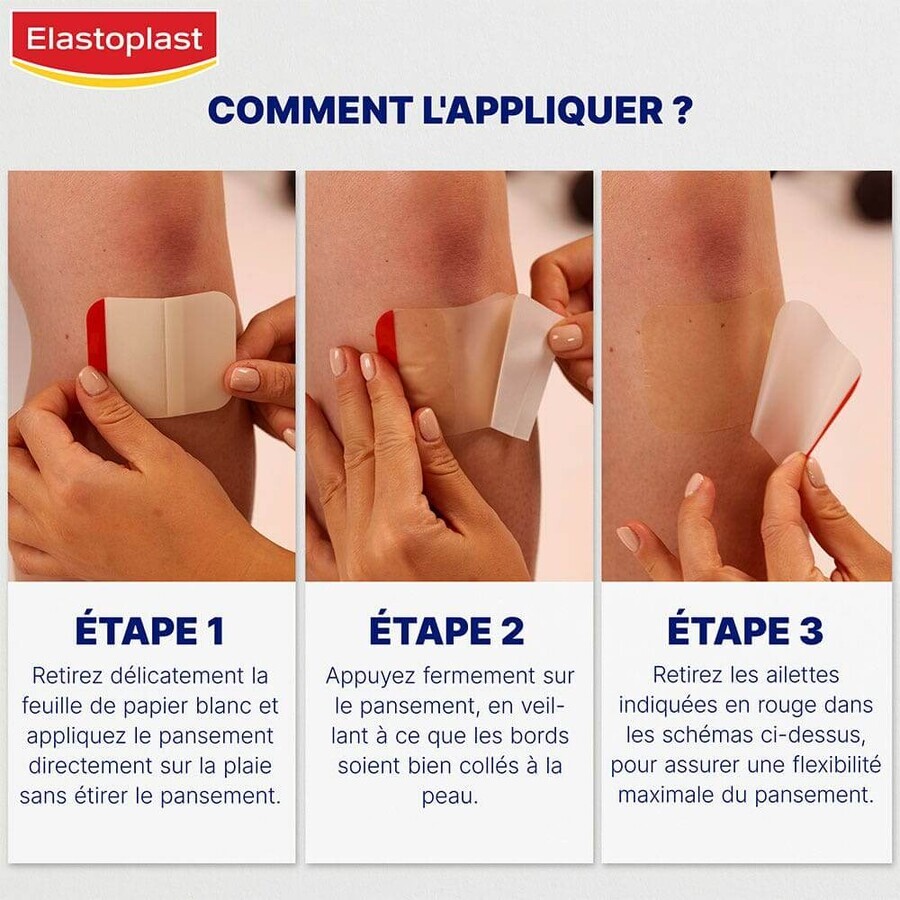 Elastoplast

COMMENT L'APPLIQUER ?

ÉTAPE 1

Retirez délicatement la feuille de papier blanc et appliquez le pansement directement sur la plaie sans étirer le pansement.

ÉTAPE 2

Appuyez fermement sur le pansement, en veillant à ce que les bords soient bien collés à la peau.

ÉTAPE 3

Retirez les ailettes indiquées en rouge dans les schémas ci-dessus, pour assurer une flexibilité maximale du pansement.