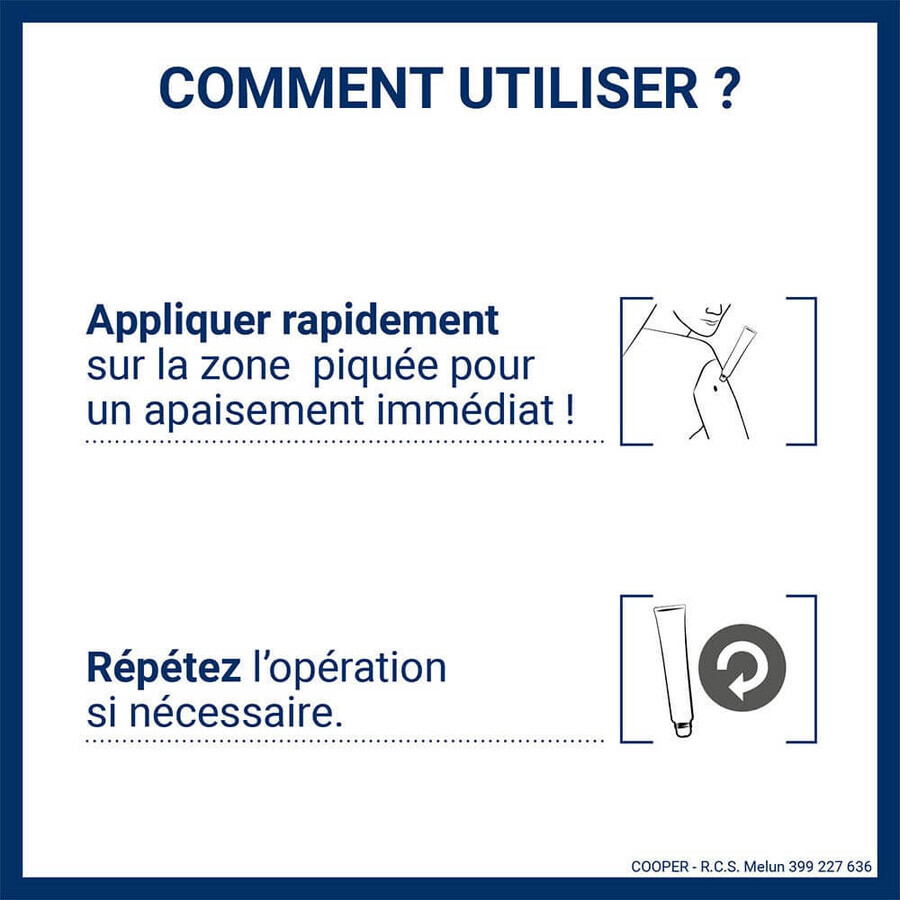 COMMENT UTILISER ?

Appliquer rapidement sur la zone  piquée pour un apaisement immédiat !

Répétez l'opération si nécessaire.

COOPER - R.C.S. Melun 399 227 636