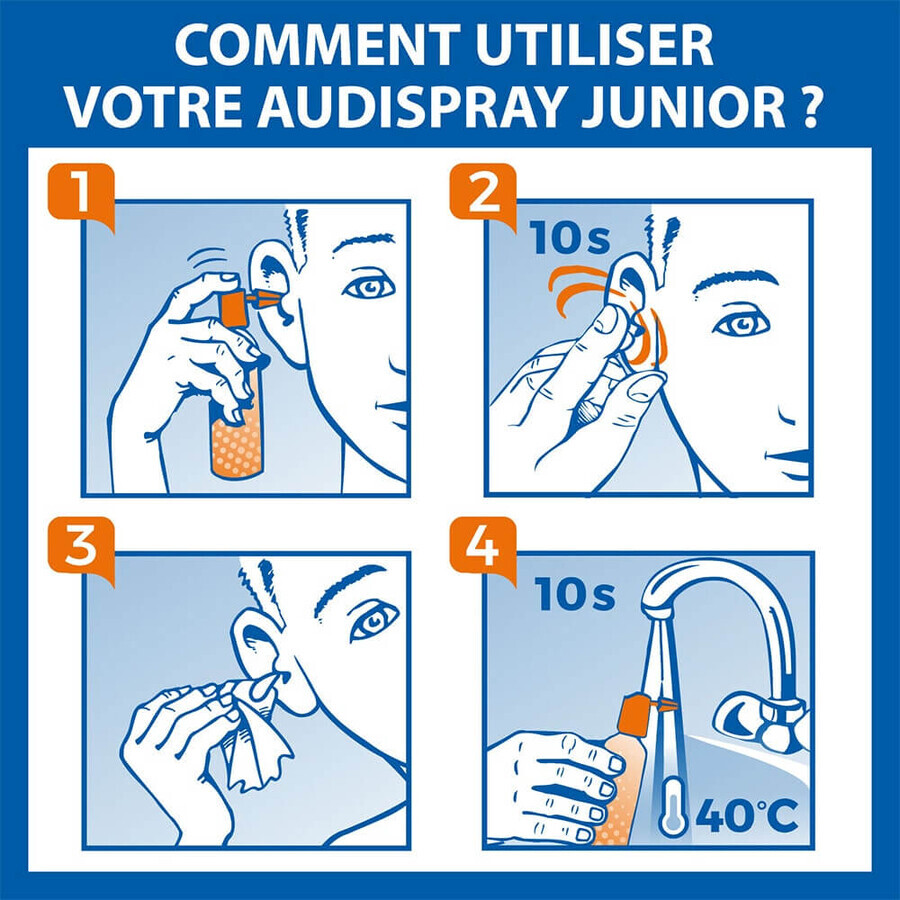 COMMENT UTILISER VOTRE AUDISPRAY JUNIOR ?

1

2

10s

3

4

10s

40°C