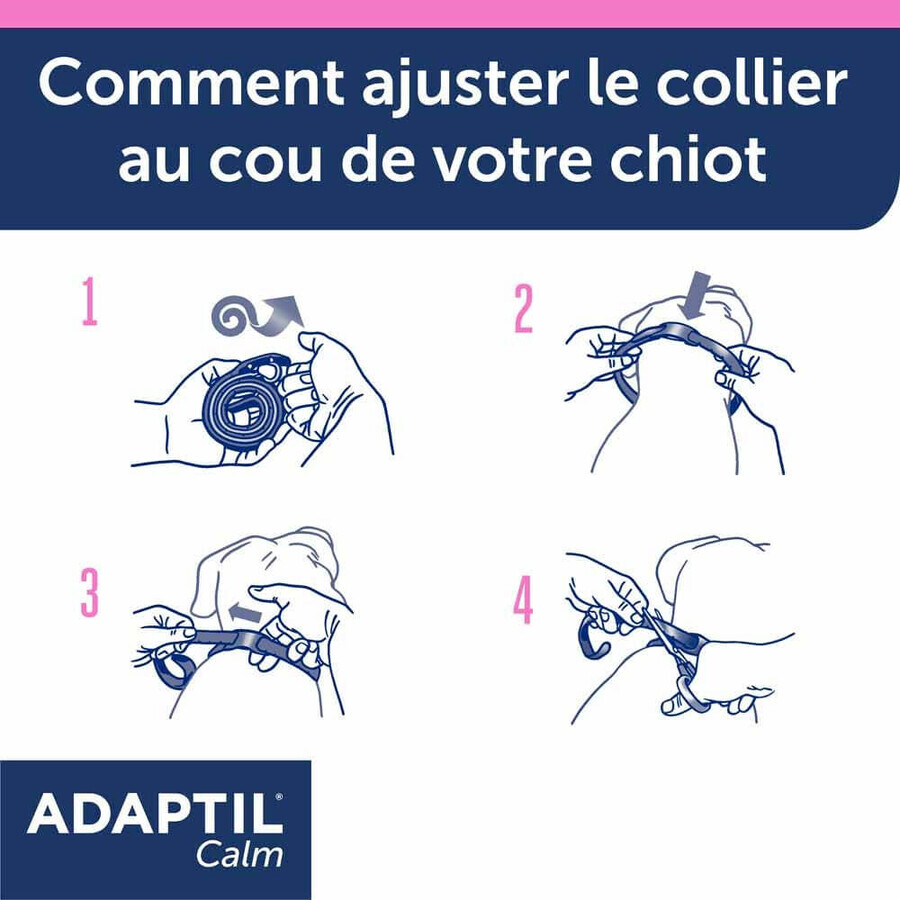 Comment ajuster le collier au cou de votre chiot

1

2

3

4

ADAPTIL®
Calm