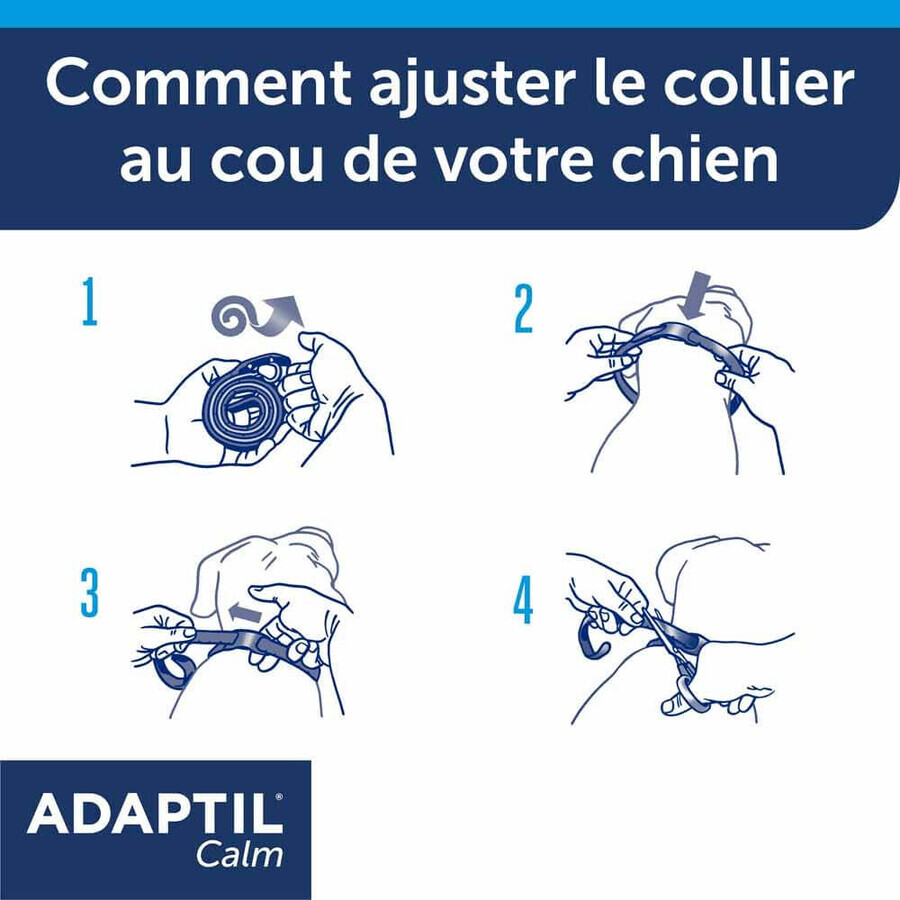 Comment ajuster le collier au cou de votre chien

1

2

3

4

ADAPTIL®
Calm