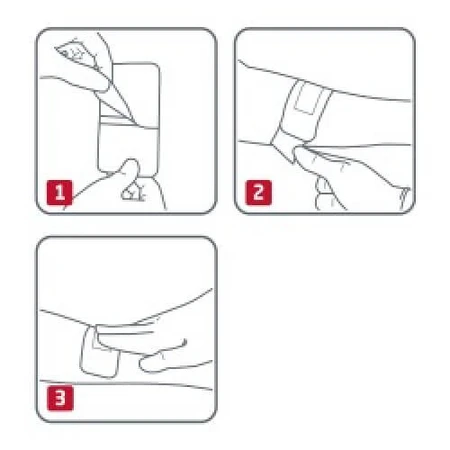 1

2

3