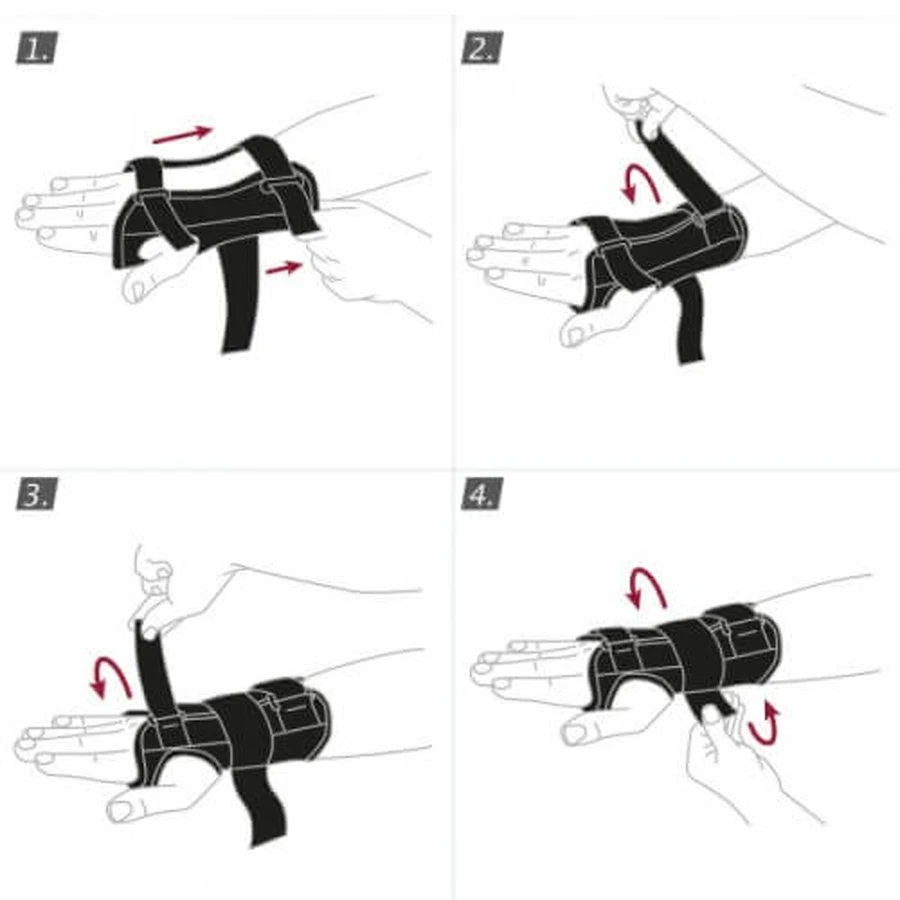 1.

2.

3.

4.