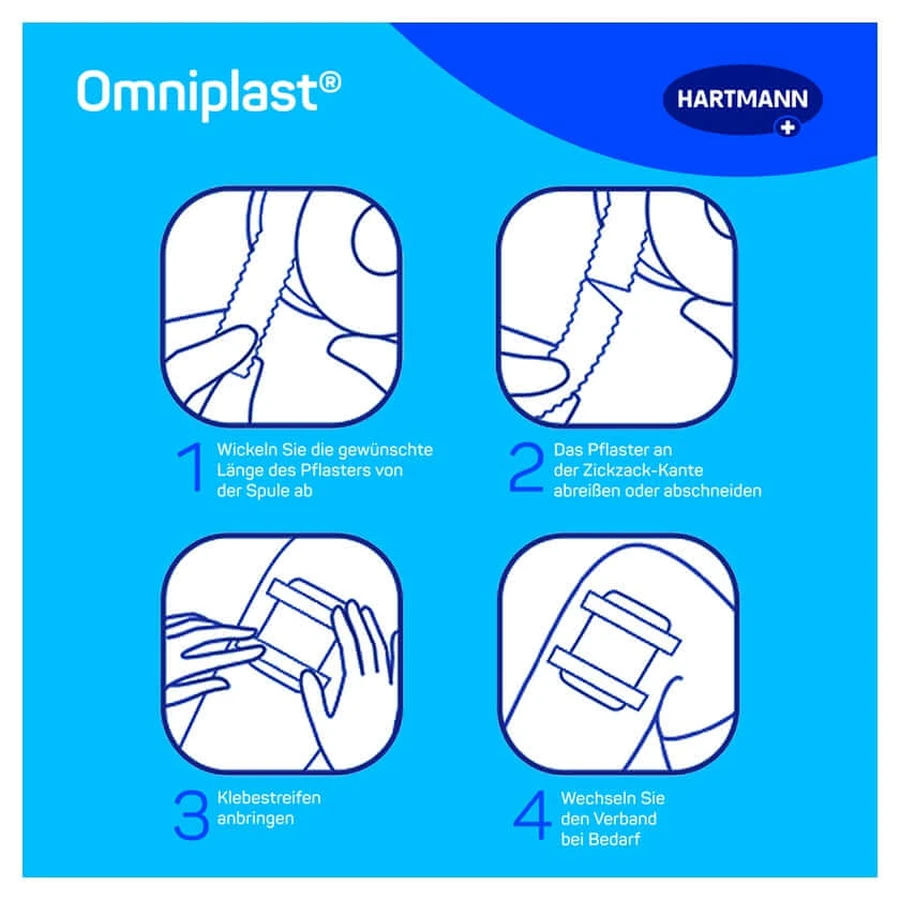 Omniplast®

HARTMANN

1 Wickeln Sie die gewünschte Länge des Pflasters von der Spule ab

2 Das Pflaster an der Zickzack-Kante abreißen oder abschneiden

3 Klebestreifen anbringen

4 Wechseln Sie den Verband bei Bedarf