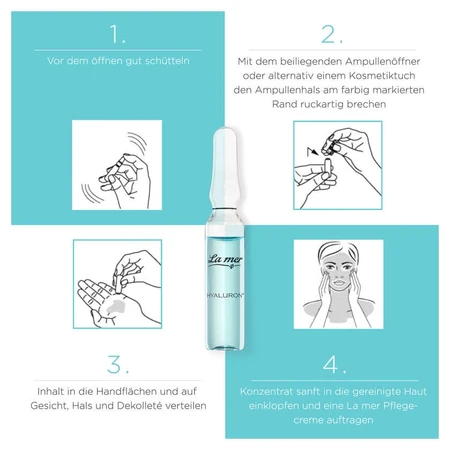 1.

Vor dem öffnen gut schütteln

2.

Mit dem beiliegenden Ampullenöffner oder alternativ einem Kosmetiktuch den Ampullenhals am farbig markierten Rand ruckartig brechen

La mer

HYALURON

3.

Inhalt in die Handflächen und auf Gesicht, Hals und Dekolleté verteilen

4.

Konzentrat sanft in die gereinigte Haut einklopfen und eine La mer Pflegecreme auftragen