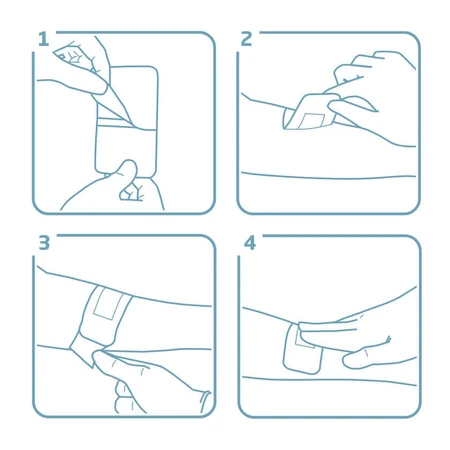 1

2

3

4