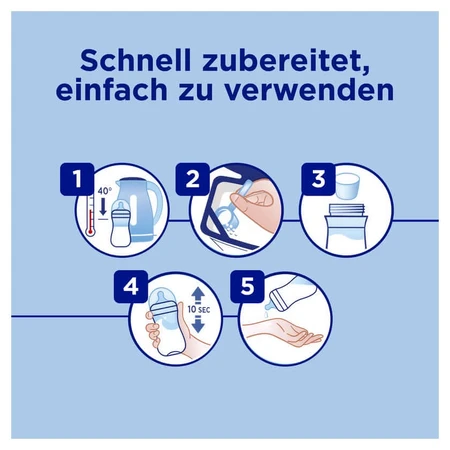 Schnell zubereitet, einfach zu verwenden

1
40°

2

3

4
10 SEC

5