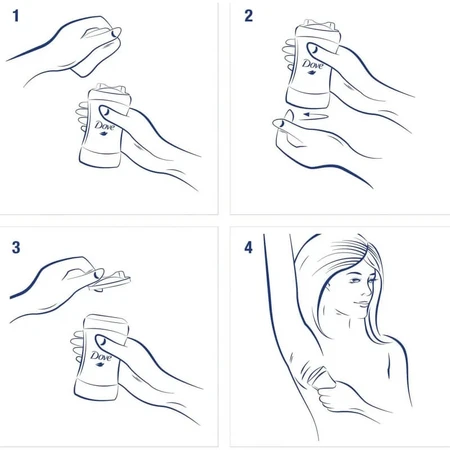 1

Dove

2

Dove

3

Dove

4