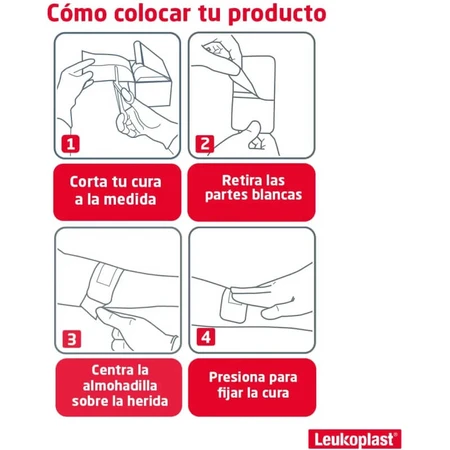 Cómo colocar tu producto

1

Corta tu cura a la medida

2

Retira las partes blancas

3

Centra la almohadilla sobre la herida

4

Presiona para fijar la cura

Leukoplast®