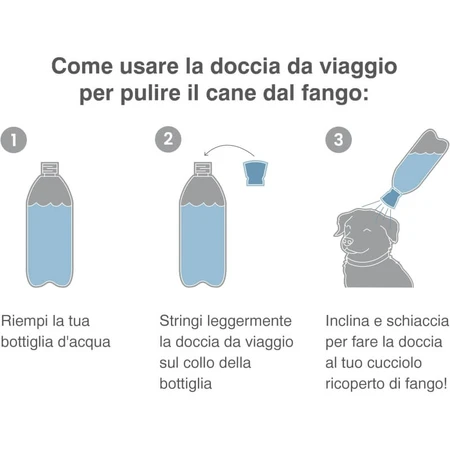 Come usare la doccia da viaggio per pulire il cane dal fango:

1

Riempi la tua bottiglia d'acqua

2

Stringi leggermente la doccia da viaggio sul collo della bottiglia

3

Inclina e schiaccia per fare la doccia al tuo cucciolo ricoperto di fango!