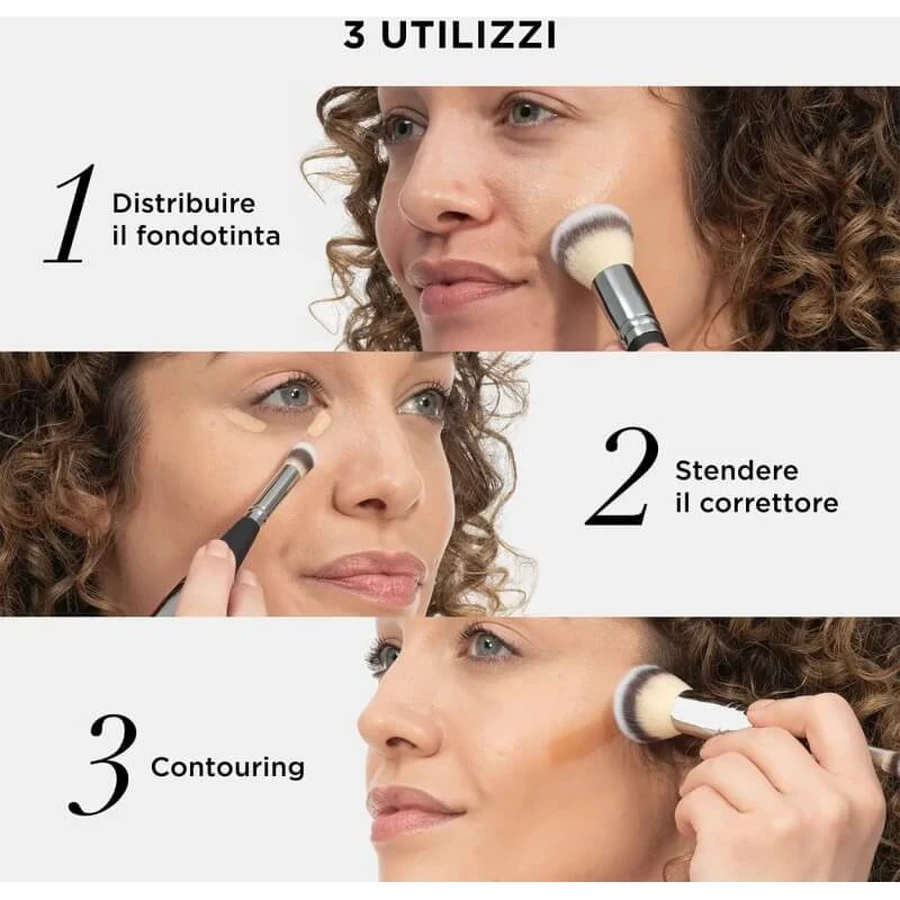 3 UTILIZZI

1 Distribuire il fondotinta

2 Stendere il correttore

3 Contouring