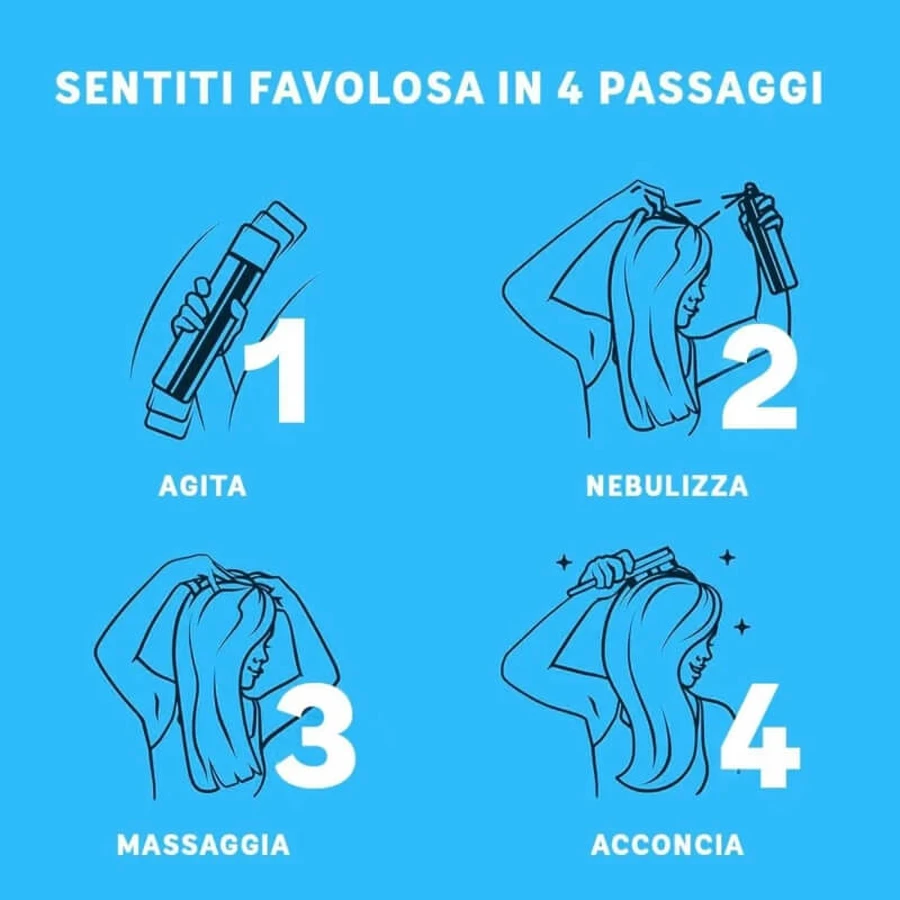 SENTITI FAVOLOSA IN 4 PASSAGGI

1
AGITA

2
NEBULIZZA

3
MASSAGGIA

4
ACCONCIA