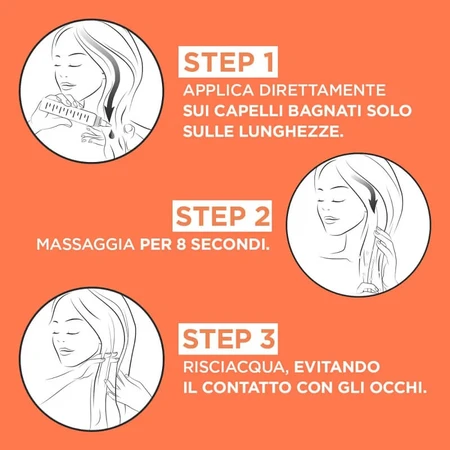 STEP 1
APPLICA DIRETTAMENTE SUI CAPELLI BAGNATI SOLO SULLE LUNGHEZZE.

STEP 2
MASSAGGIA PER 8 SECONDI.

STEP 3
RISCIACQUA, EVITANDO IL CONTATTO CON GLI OCCHI.