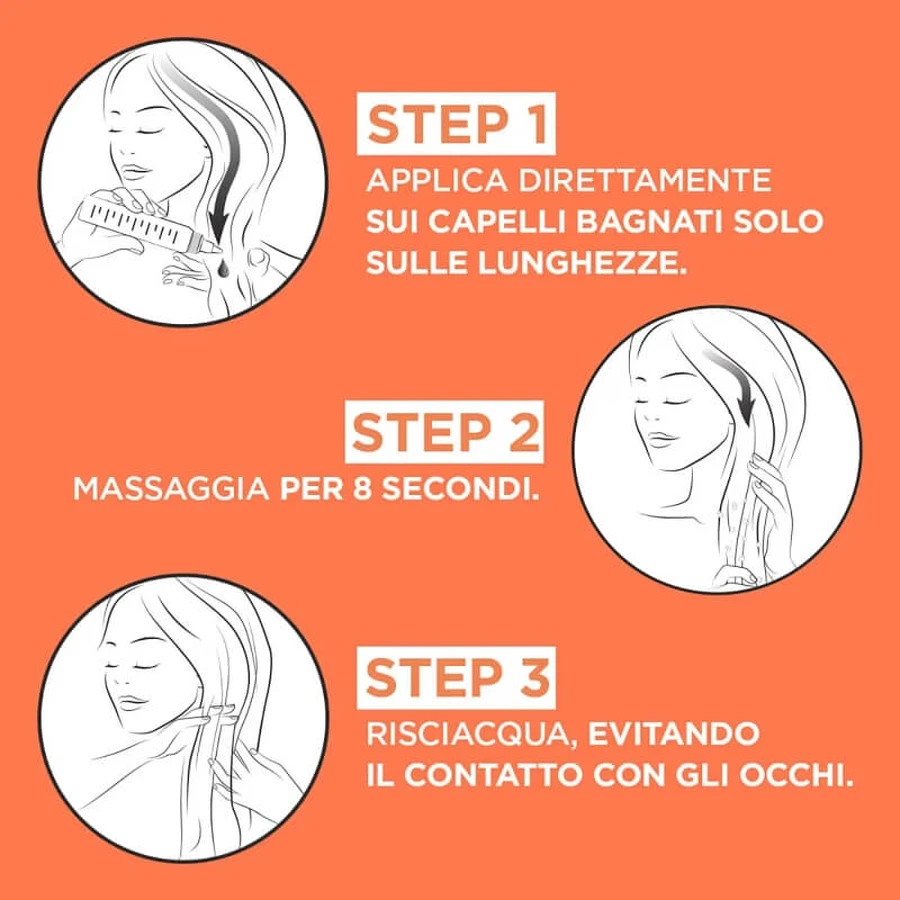 STEP 1
APPLICA DIRETTAMENTE SUI CAPELLI BAGNATI SOLO SULLE LUNGHEZZE.

STEP 2
MASSAGGIA PER 8 SECONDI.

STEP 3
RISCIACQUA, EVITANDO IL CONTATTO CON GLI OCCHI.