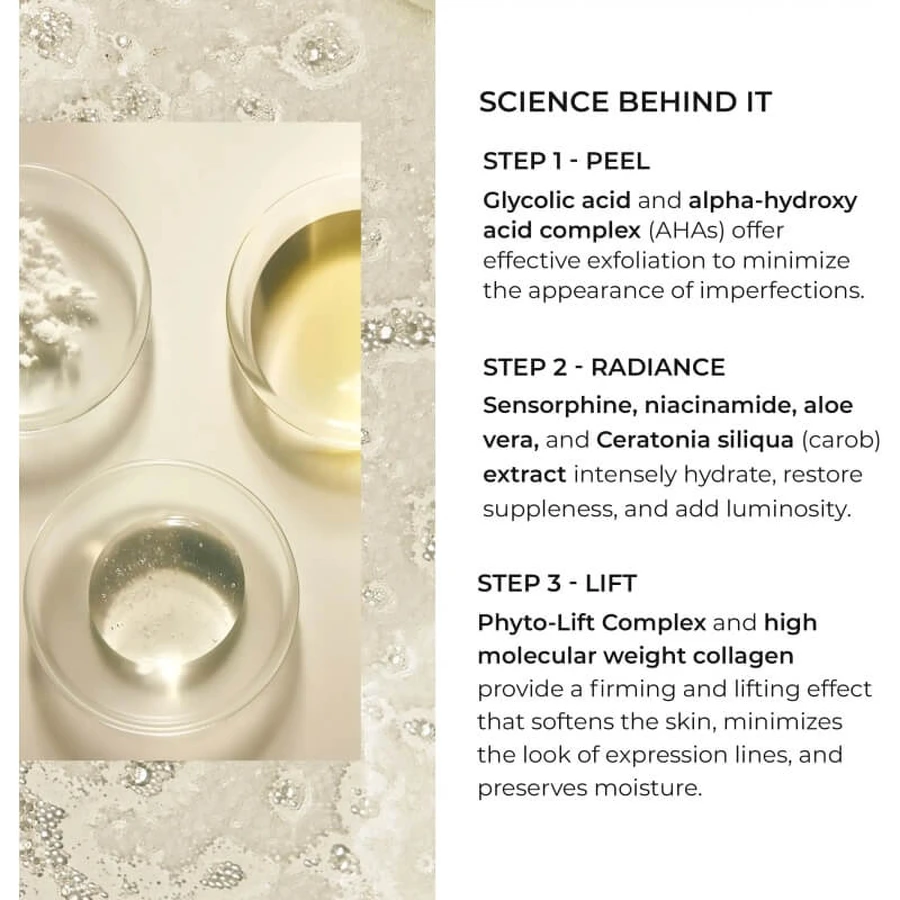 SCIENCE BEHIND IT

STEP 1 - PEEL

Glycolic acid and alpha-hydroxy acid complex (AHAs) offer effective exfoliation to minimize the appearance of imperfections.

STEP 2 - RADIANCE

Sensorphine, niacinamide, aloe vera, and Ceratonia siliqua (carob) extract intensely hydrate, restore suppleness, and add luminosity.

STEP 3 - LIFT

Phyto-Lift Complex and high molecular weight collagen provide a firming and lifting effect that softens the skin, minimizes the look of expression lines, and preserves moisture.