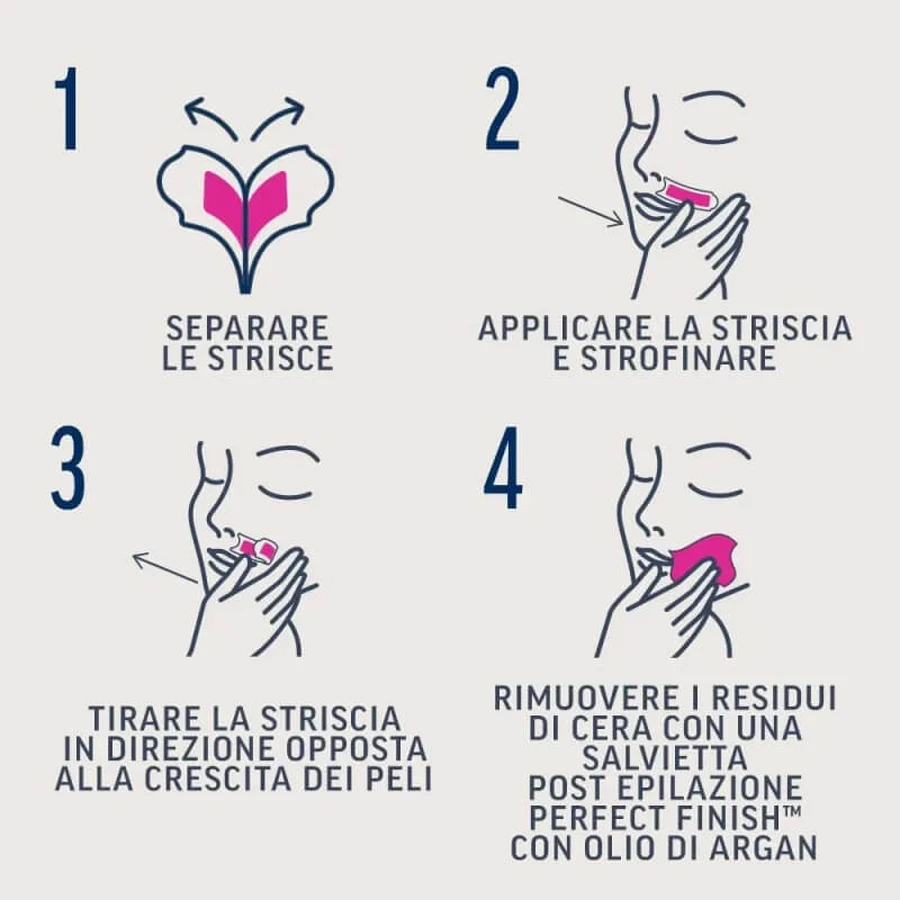 1

SEPARARE LE STRISCE

2

APPLICARE LA STRISCIA E STROFINARE

3

TIRARE LA STRISCIA IN DIREZIONE OPPOSTA ALLA CRESCITA DEI PELI

4

RIMUOVERE I RESIDUI DI CERA CON UNA SALVIETTA POST EPILAZIONE PERFECT FINISH™ CON OLIO DI ARGAN