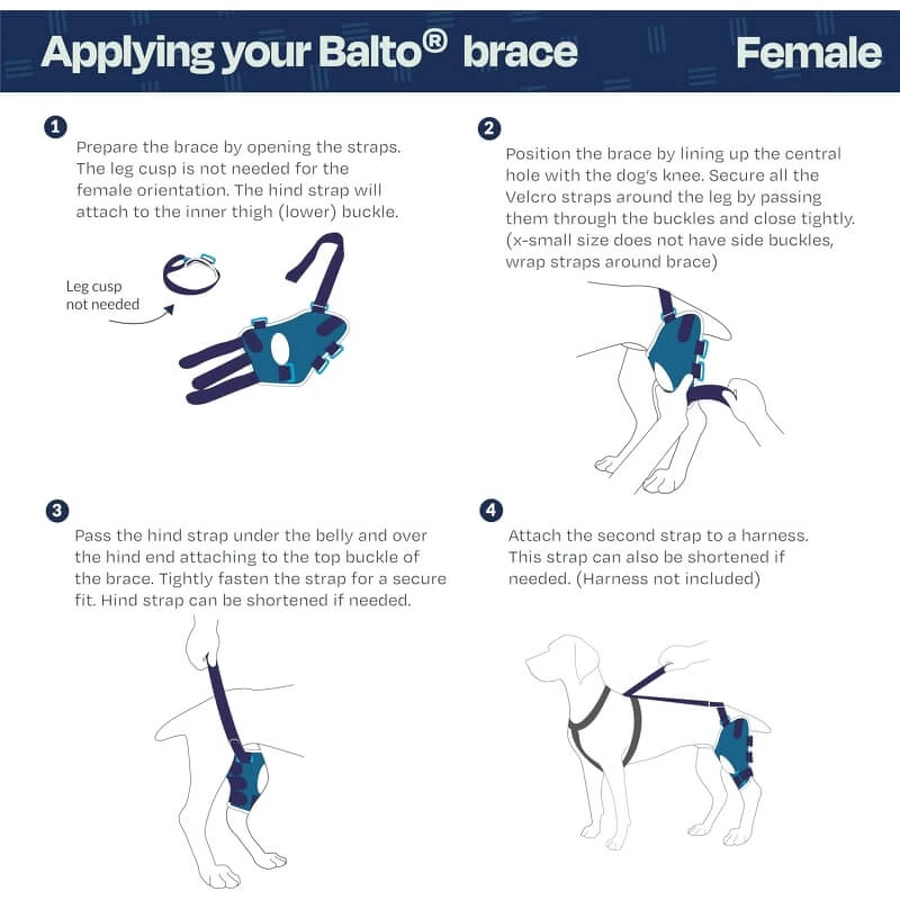 Applying your Balto® brace

Female

1
Prepare the brace by opening the straps. The leg cusp is not needed for the female orientation. The hind strap will attach to the inner thigh (lower) buckle.

Leg cusp not needed

2
Position the brace by lining up the central hole with the dog's knee. Secure all the Velcro straps around the leg by passing them through the buckles and close tightly. (x-small size does not have side buckles, wrap straps around brace)

3
Pass the hind strap under the belly and over the hind end attaching to the top buckle of the brace. Tightly fasten the strap for a secure fit. Hind strap can be shortened if needed.

4
Attach the second strap to a harness. This strap can also be shortened if needed. (Harness not included)