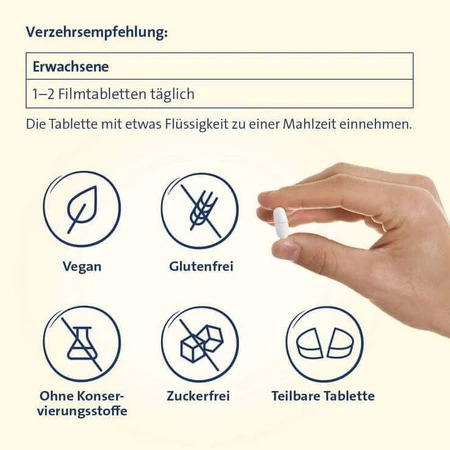 Verzehrsempfehlung:

| Erwachsene |
|---|
| 1–2 Filmtabletten täglich |

Die Tablette mit etwas Flüssigkeit zu einer Mahlzeit einnehmen.

Vegan

Glutenfrei

Ohne Konservierungsstoffe

Zuckerfrei

Teilbare Tablette